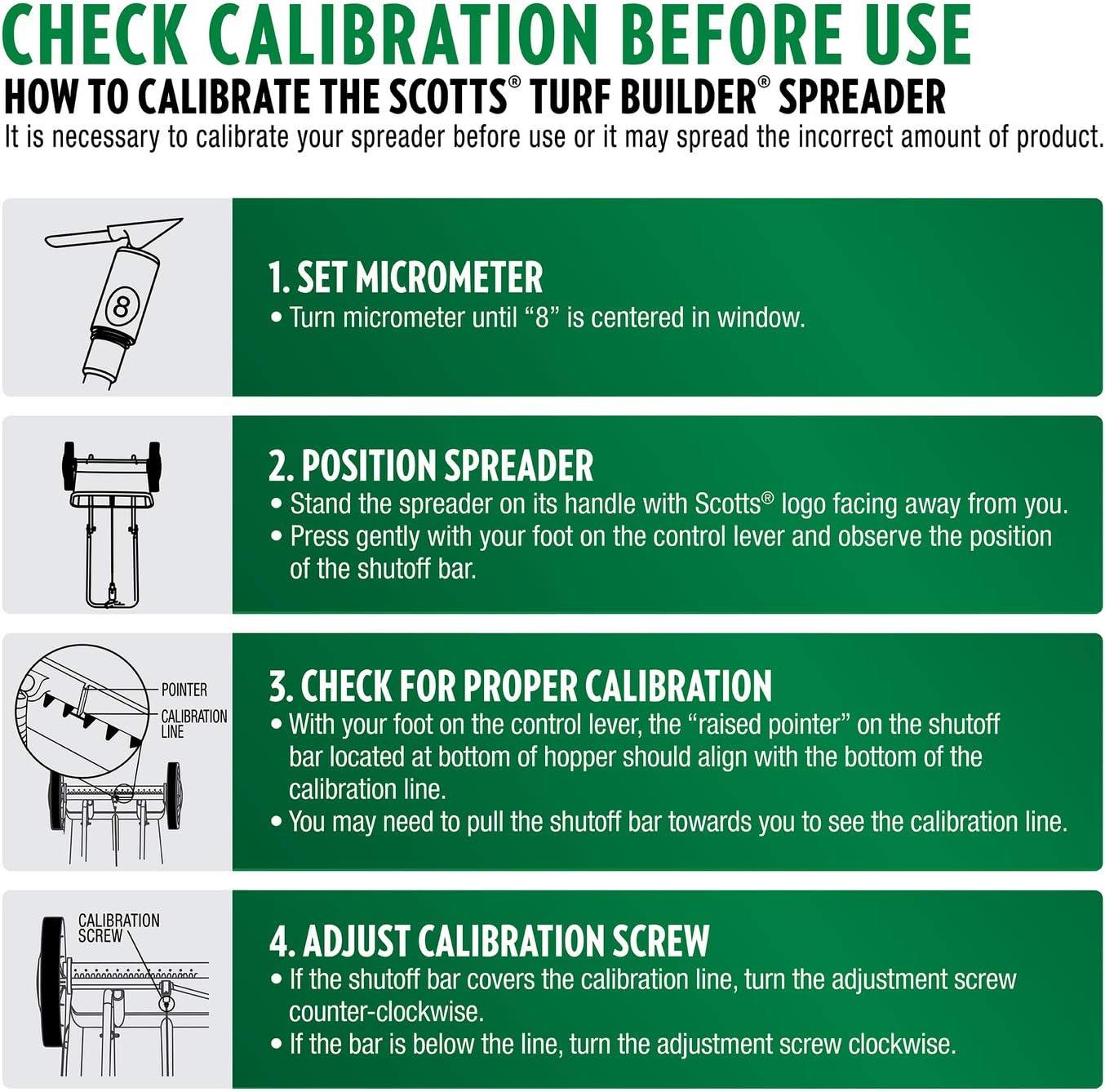 CHECK CALIBRATION BEFORE USE

HOW TO CALIBRATE THE SCOTTS® TURF BUILDER® SPREADER

It is necessary to calibrate your spreader before use or it may spread the incorrect amount of product.

8

1. SET MICROMETER

• Turn micrometer until "8" is centered in window.

2. POSITION SPREADER

• Stand the spreader on its handle with Scotts® logo facing away from you.

• Press gently with your foot on the control lever and observe the position of the shutoff bar.

POINTER

CALIBRATION LINE

3. CHECK FOR PROPER CALIBRATION

• With your foot on the control lever, the "raised pointer" on the shutoff bar located at bottom of hopper should align with the bottom of the calibration line.

• You may need to pull the shutoff bar towards you to see the calibration line.

CALIBRATION SCREW

4. ADJUST CALIBRATION SCREW

• If the shutoff bar covers the calibration line, turn the adjustment screw counter-clockwise.

• If the bar is below the line, turn the adjustment screw clockwise.